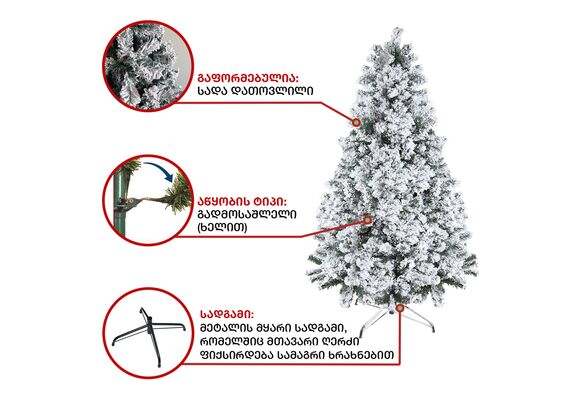 გაფორმებულია:
სადა დათოვლილი

აწყობის ტიპი:
გადმოსაშლელი
(ხელით)

სადგამი:
მეტალის მყარი სადგამი,
რომელშიც მთავარი ღერძი
ფიქსირდება სამაგრი ხრახნებით