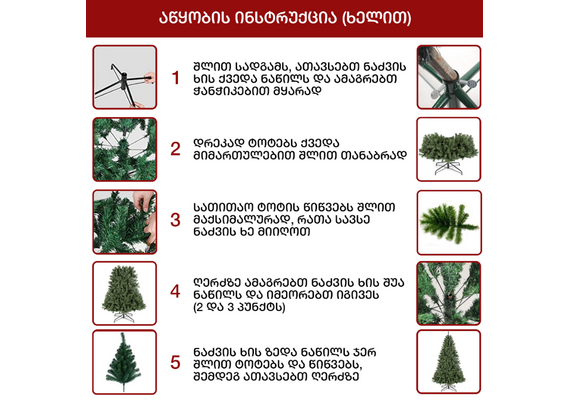 აწყობის ინსტრუქცია (ხელით)

1 შლით სადგამს, ათავსებთ ნაძვის ხის ქვედა ნაწილს და ამაგრებთ ჭანჭიკებით მყარად

2 დრეკად ტოტებს ქვედა მიმართულებით შლით თანაბრად

3 სათითაო ტოტის წიწვებს შლით მაქსიმალურად, რათა სავსე ნაძვის ხე მიიღოთ

4 ღერძზე ამაგრებთ ნაძვის ხის შუა ნაწილს და იმეორებთ იგივეს (2 და 3 პუნქტს)

5 ნაძვის ხის ზედა ნაწილს ჯერ შლით ტოტებს და წიწვებს, შემდეგ ათავსებთ ღერძზე