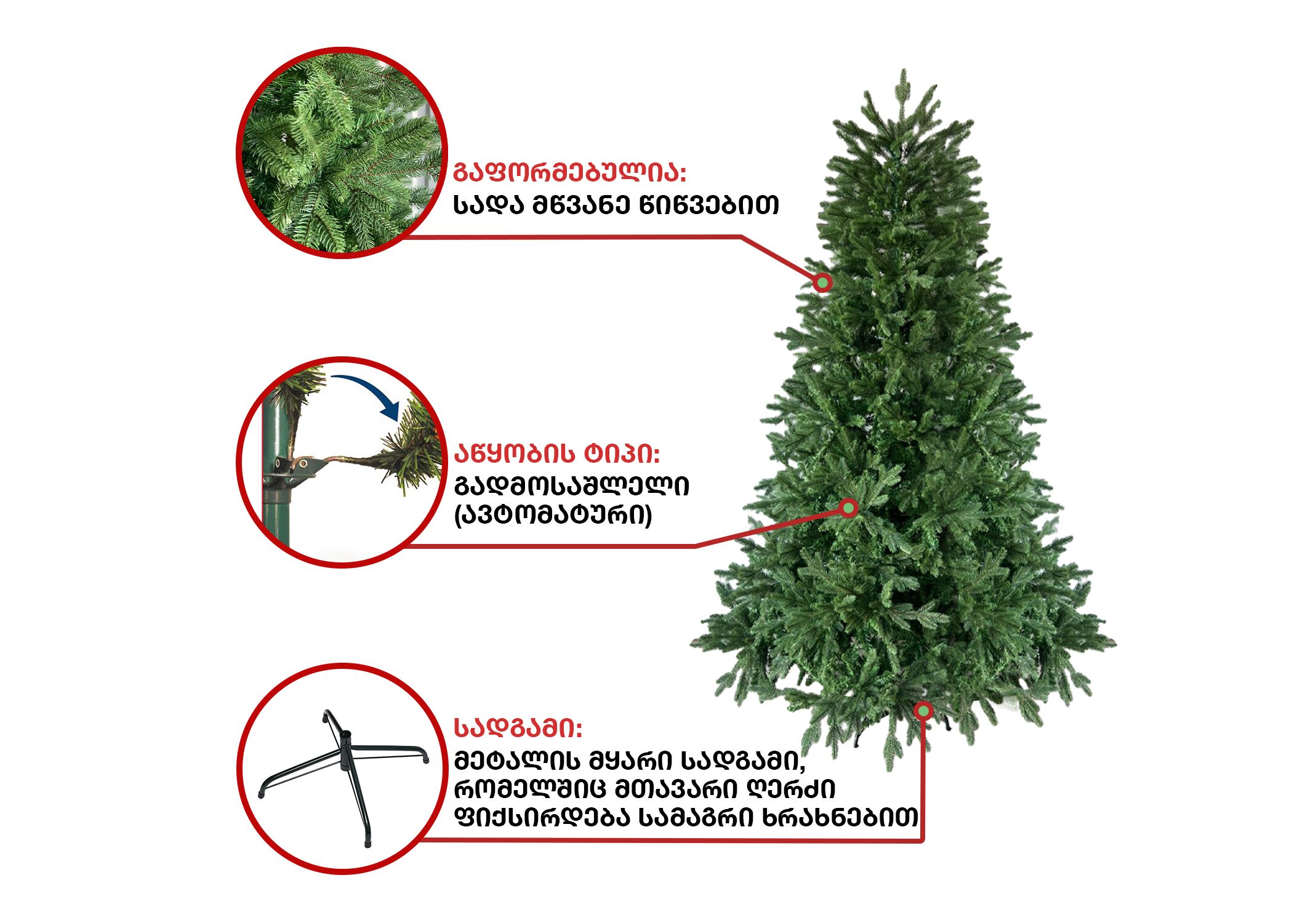 გაფორმებულია:
სადა მწვანე წიწვებით

აწყობის ტიპი:
გადმოსაშლელი (ავტომატური)

სადგამი:
მეტალის მყარი სადგამი, რომელშიც მთავარი ღერძი ფიქსირდება სამაგრი ხრახნებით