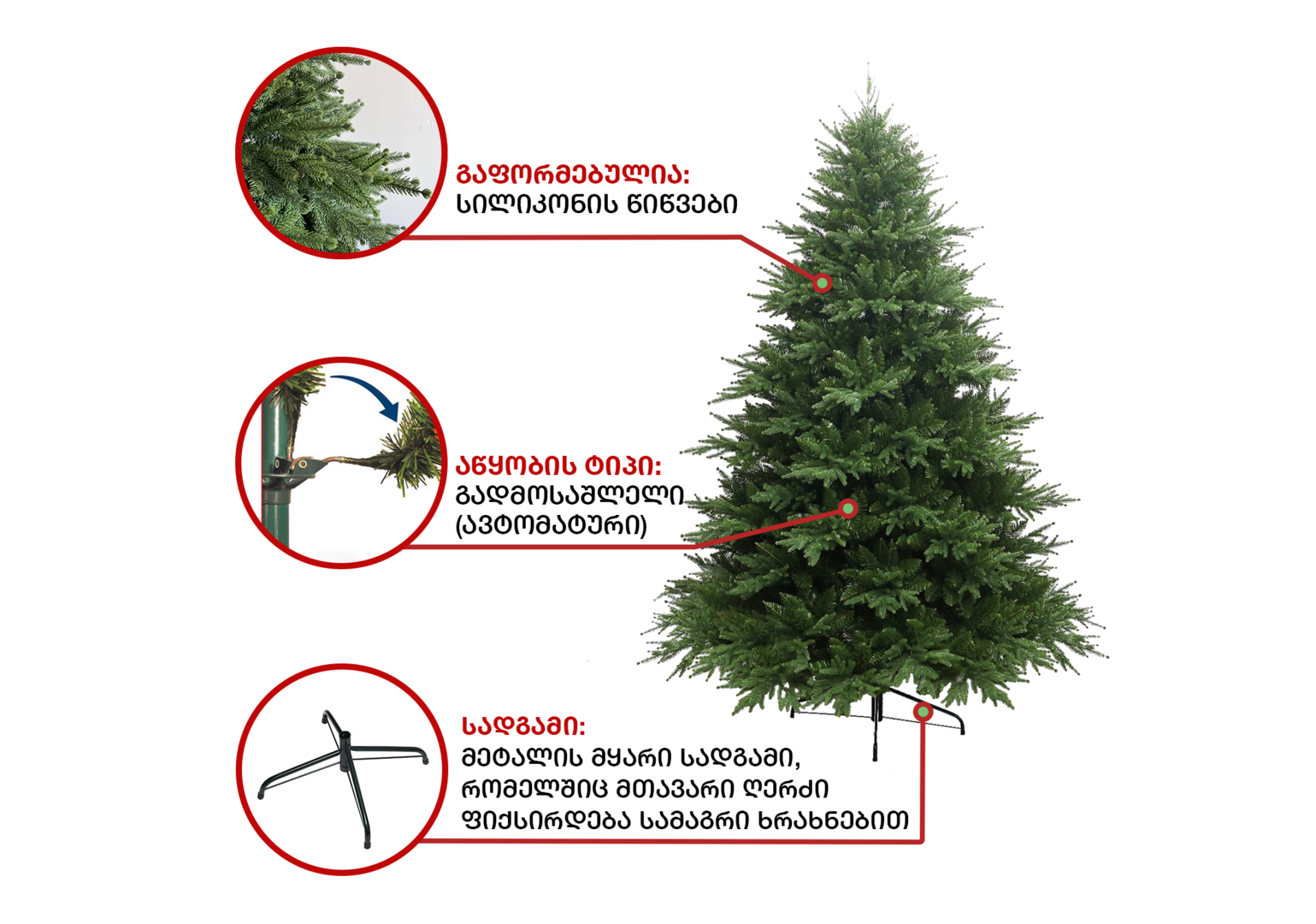 გაფორმებულია:
სილიკონის წიწვები

აწყობის ტიპი:
გადმოსაშლელი
(ავტომატური)

სადგამი:
მეტალის მყარი სადგამი,
რომელშიც მთავარი ღერძი
ფიქსირდება სამაგრი ხრახნებით