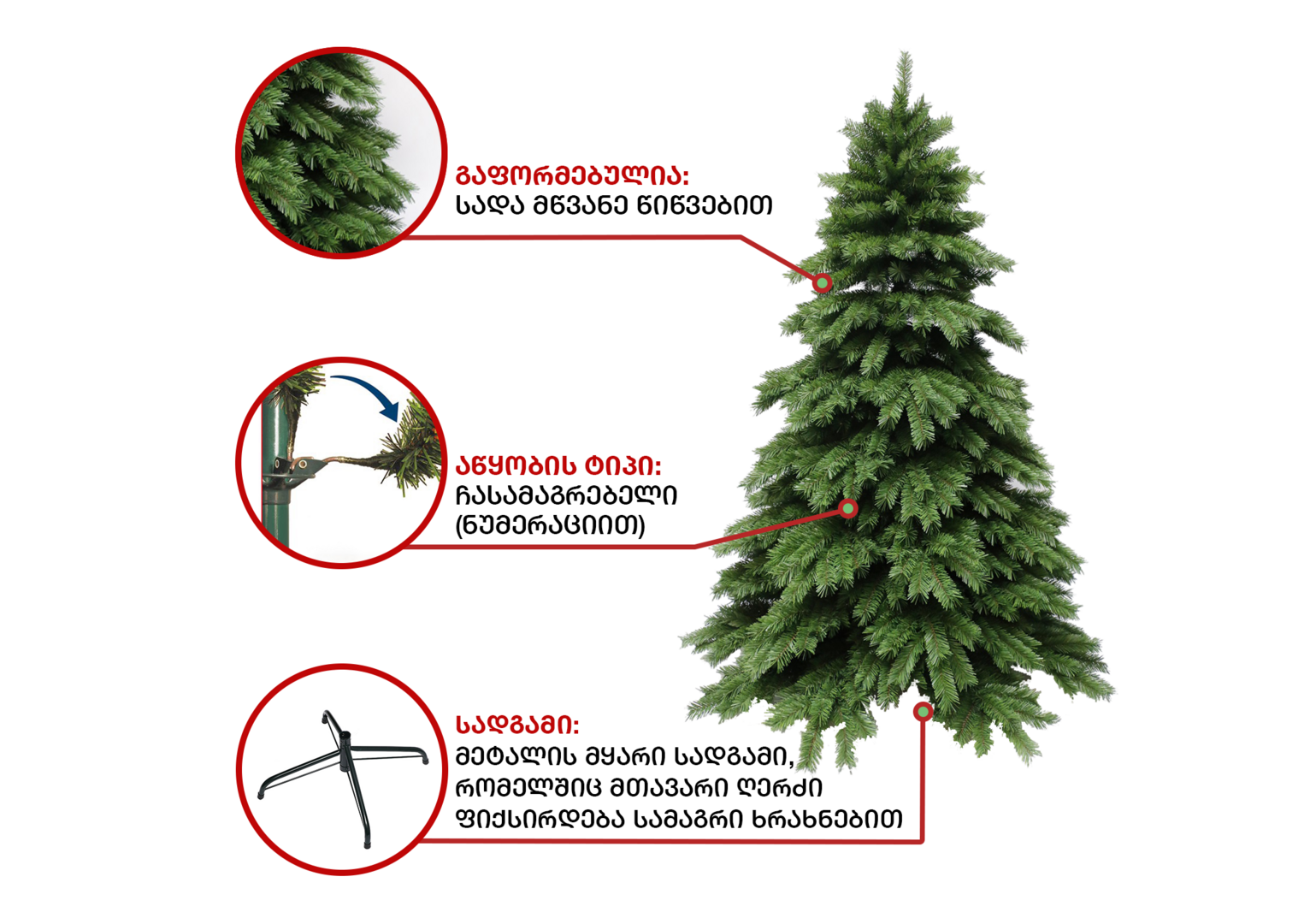 ᲒᲐᲤᲝᲠᲛᲔᲑᲣᲚᲘᲐ:
ᲡᲐᲓᲐ ᲛᲬᲕᲐᲜᲔ ᲬᲘᲬᲕᲔᲑᲘᲗ

ᲐᲬᲧᲝᲑᲘᲡ ᲢᲘᲞᲘ:
ᲩᲐᲡᲐᲛᲐᲒᲠᲔᲑᲔᲚᲘ
(ᲜᲣᲛᲔᲠᲐᲪᲘᲘᲗ)

ᲡᲐᲓᲒᲐᲛᲘ:
ᲛᲔᲢᲐᲚᲘᲡ ᲛᲧᲐᲠᲘ ᲡᲐᲓᲒᲐᲛᲘ,
ᲠᲝᲛᲔᲚᲨᲘᲪ ᲛᲗᲐᲕᲐᲠᲘ ᲦᲔᲠᲫᲘ
ᲤᲘᲥᲡᲘᲠᲓᲔᲑᲐ ᲡᲐᲛᲐᲒᲠᲘ ᲮᲠᲐᲮᲜᲔᲑᲘᲗ