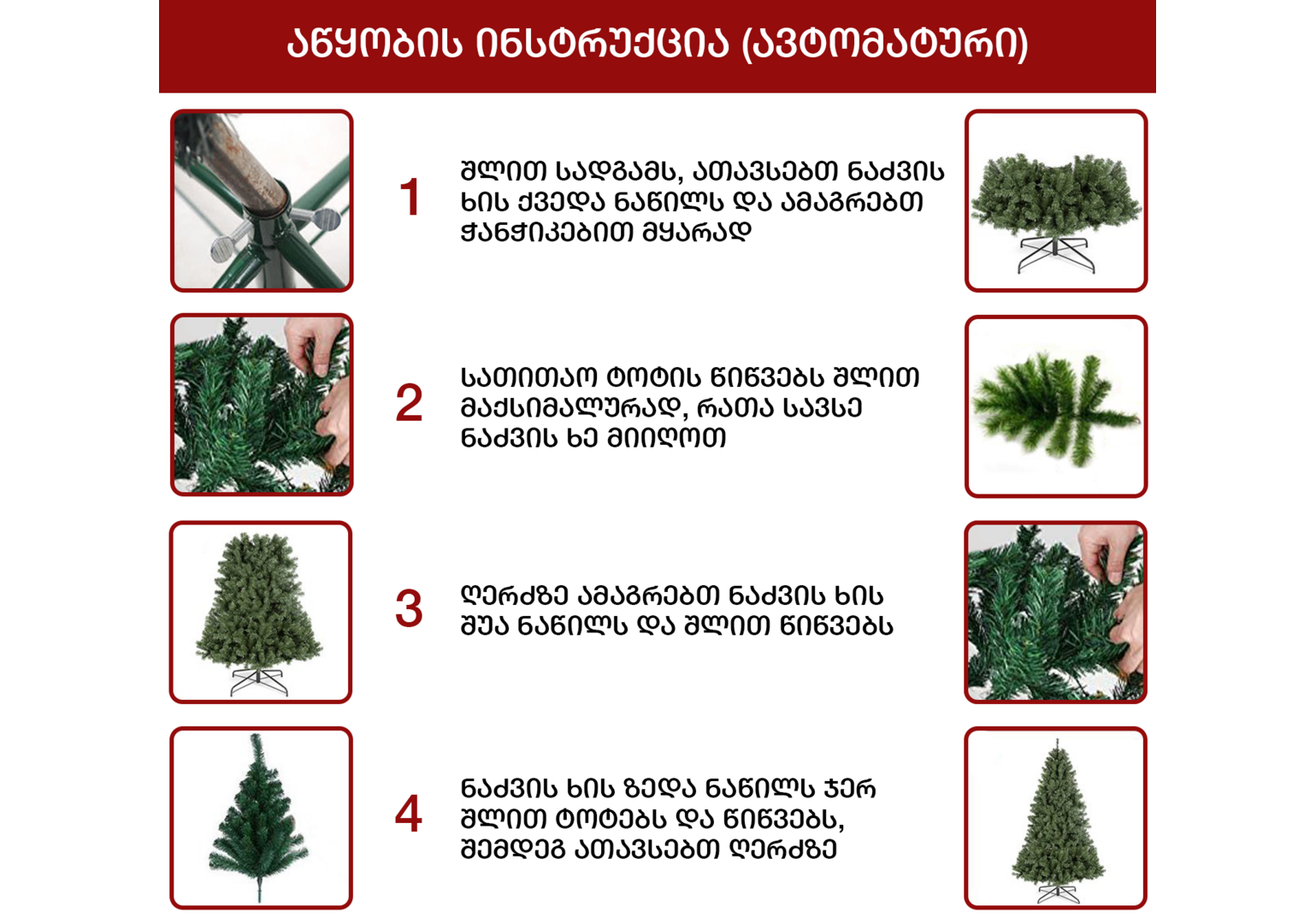 აწყობის ინსტრუქცია (ავტომატური)

1

შლით სადგამს, ათავსებთ ნაძვის ხის ქვედა ნაწილს და ამაგრებთ ჭანჭიკებით მყარად

2

სათითაო ტოტის წიწვებს შლით მაქსიმალურად, რათა სავსე ნაძვის ხე მიიღოთ

3

ღერძზე ამაგრებთ ნაძვის ხის შუა ნაწილს და შლით წიწვებს

4

ნაძვის ხის ზედა ნაწილს ჯერ შლით ტოტებს და წიწვებს, შემდეგ ათავსებთ ღერძზე