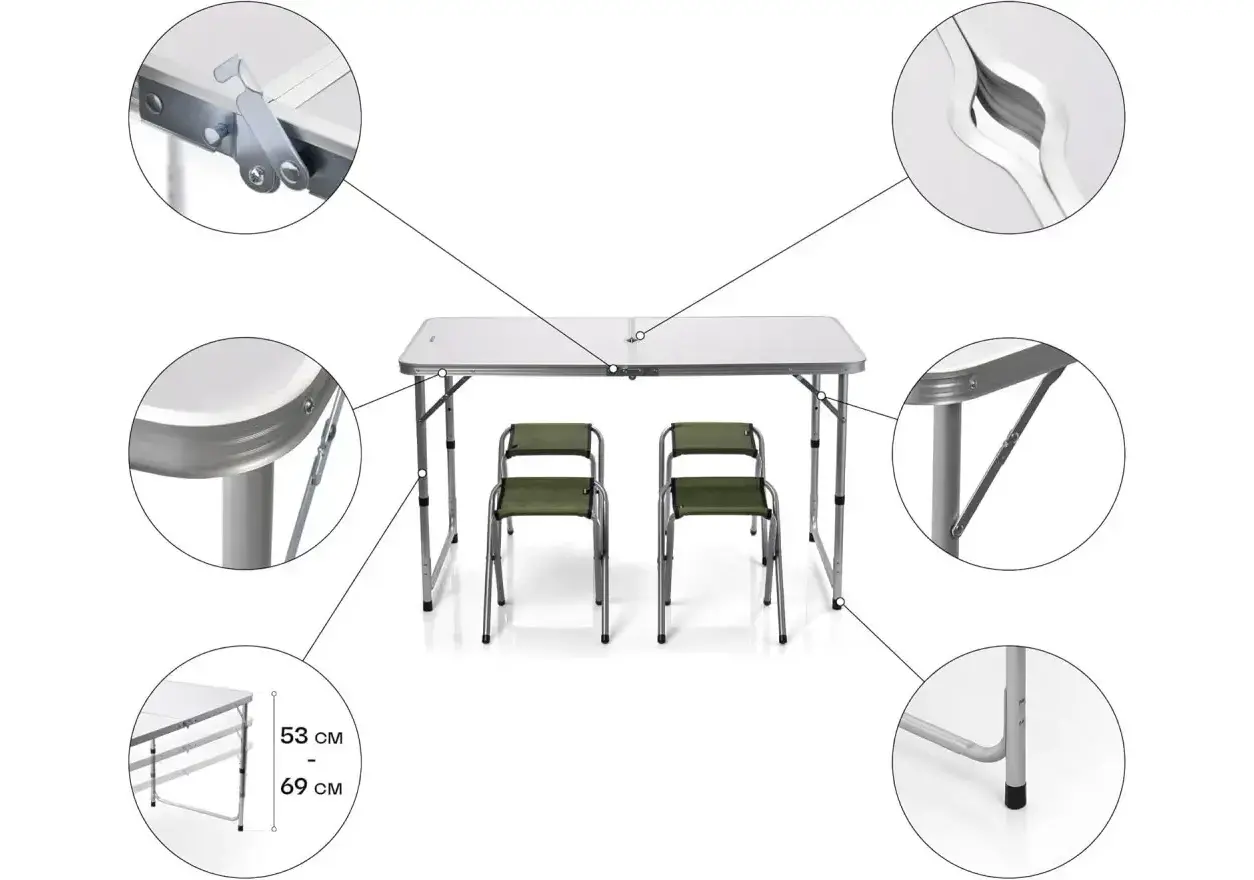 53 см
-
69 см