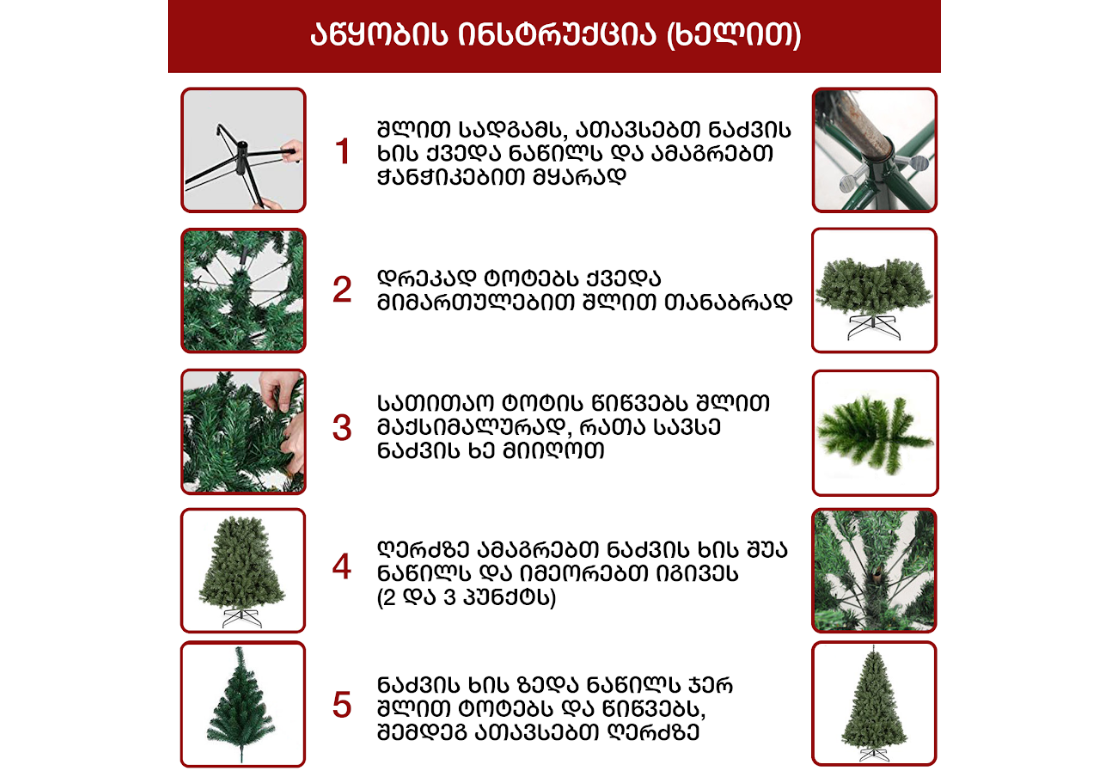 აწყობის ინსტრუქცია (ხელით)

1 შლით სადგამს, ათავსებთ ნაძვის ხის ქვედა ნაწილს და ამაგრებთ ჭანჭიკებით მყარად

2 დრეკად ტოტებს ქვედა მიმართულებით შლით თანაბრად

3 სათითაო ტოტის წიწვებს შლით მაქსიმალურად, რათა სავსე ნაძვის ხე მიიღოთ

4 ღერძზე ამაგრებთ ნაძვის ხის შუა ნაწილს და იმეორებთ იგივეს (2 და 3 პუნქტს)

5 ნაძვის ხის ზედა ნაწილს ჯერ შლით ტოტებს და წიწვებს, შემდეგ ათავსებთ ღერძზე